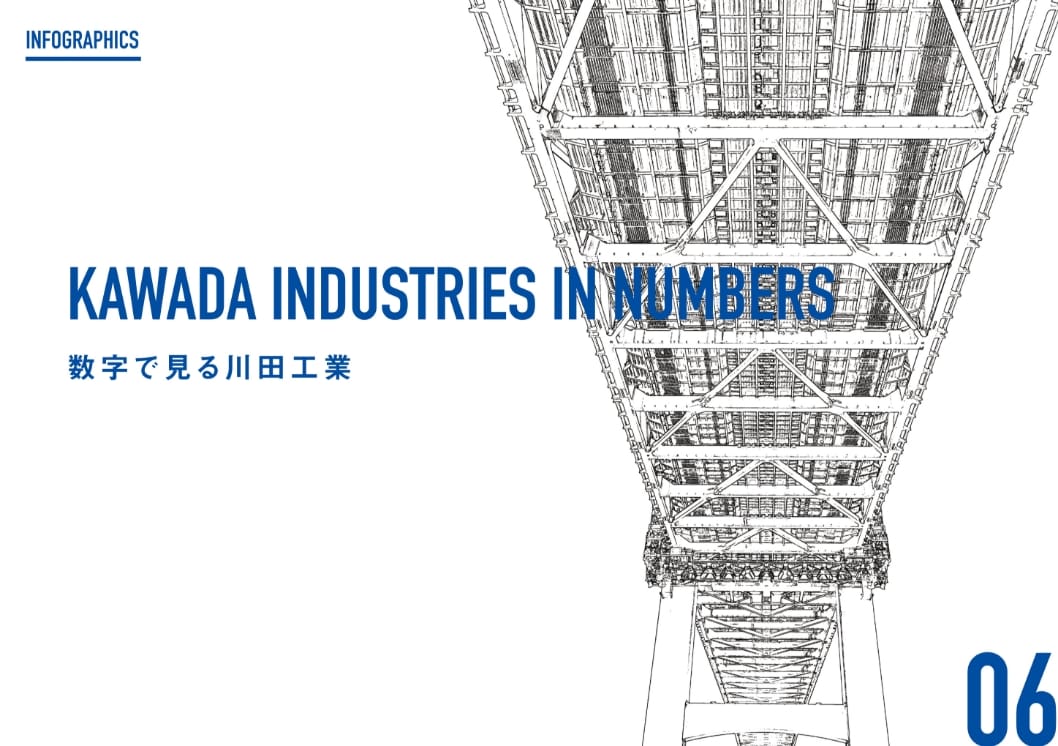 INFOGRAPHICS

KAWADA INDUSTRIES IN NUMBERS

数字で見る川田工業

06